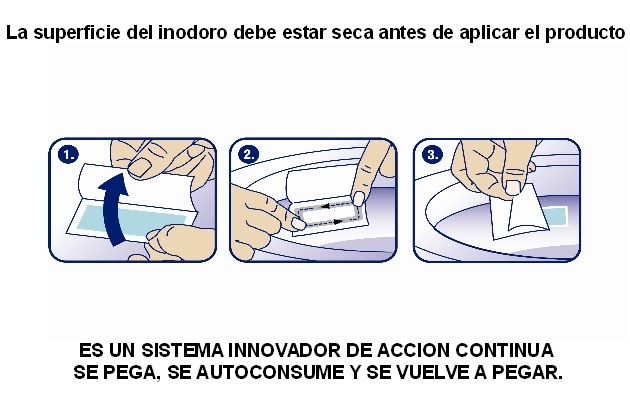 La superficie del inodoro debe estar seca antes de aplicar el producto

1.

2.

3.

ES UN SISTEMA INNOVADOR DE ACCION CONTINUA
SE PEGA, SE AUTOCONSUME Y SE VUELVE A PEGAR.